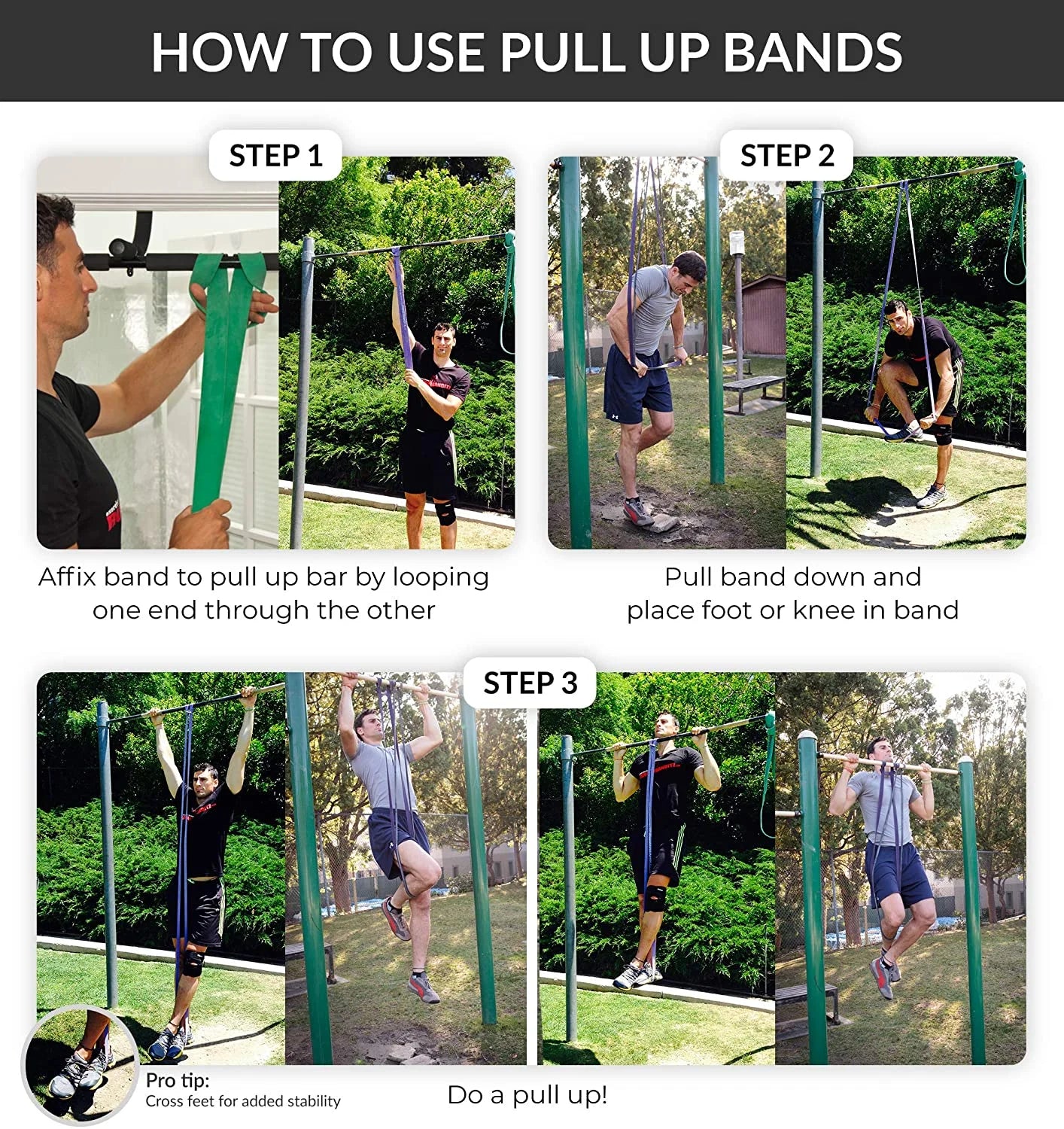 HOW TO USE PULL UP BANDS

STEP 1

Affix band to pull up bar by looping one end through the other

STEP 2

Pull band down and place foot or knee in band

STEP 3

Pro tip:
Cross feet for added stability

Do a pull up!